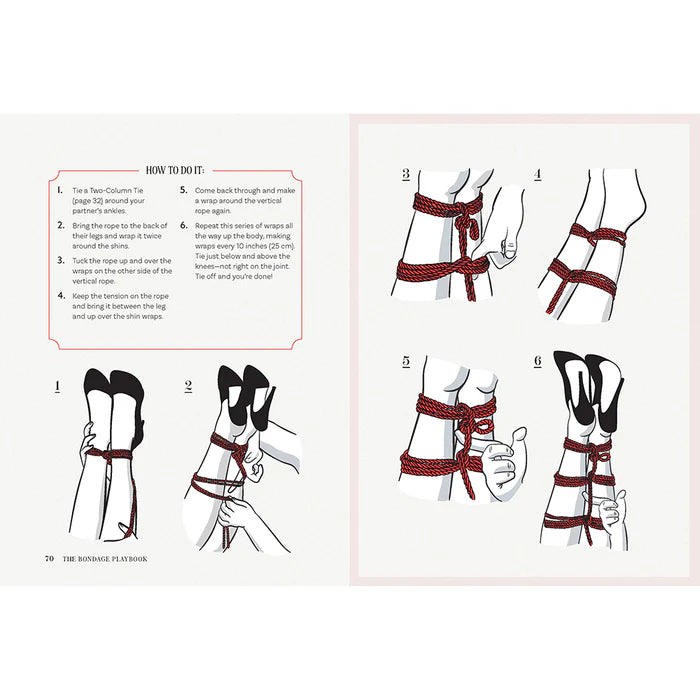 HOW TO DO IT:

1. Tie a Two-Column Tie (page 32) around your partner's ankles.

2. Bring the rope to the back of their legs and wrap it twice around the shins.

3. Tuck the rope up and over the wraps on the other side of the vertical rope.

4. Keep the tension on the rope and bring it between the leg and up over the shin wraps.

5. Come back through and make a wrap around the vertical rope again.

6. Repeat this series of wraps all the way up the body, making wraps every 10 inches (25 cm). Tie just below and above the knees—not right on the joint. Tie off and you're done!

1

2

70 THE BONDAGE PLAYBOOK

3

4

5

6